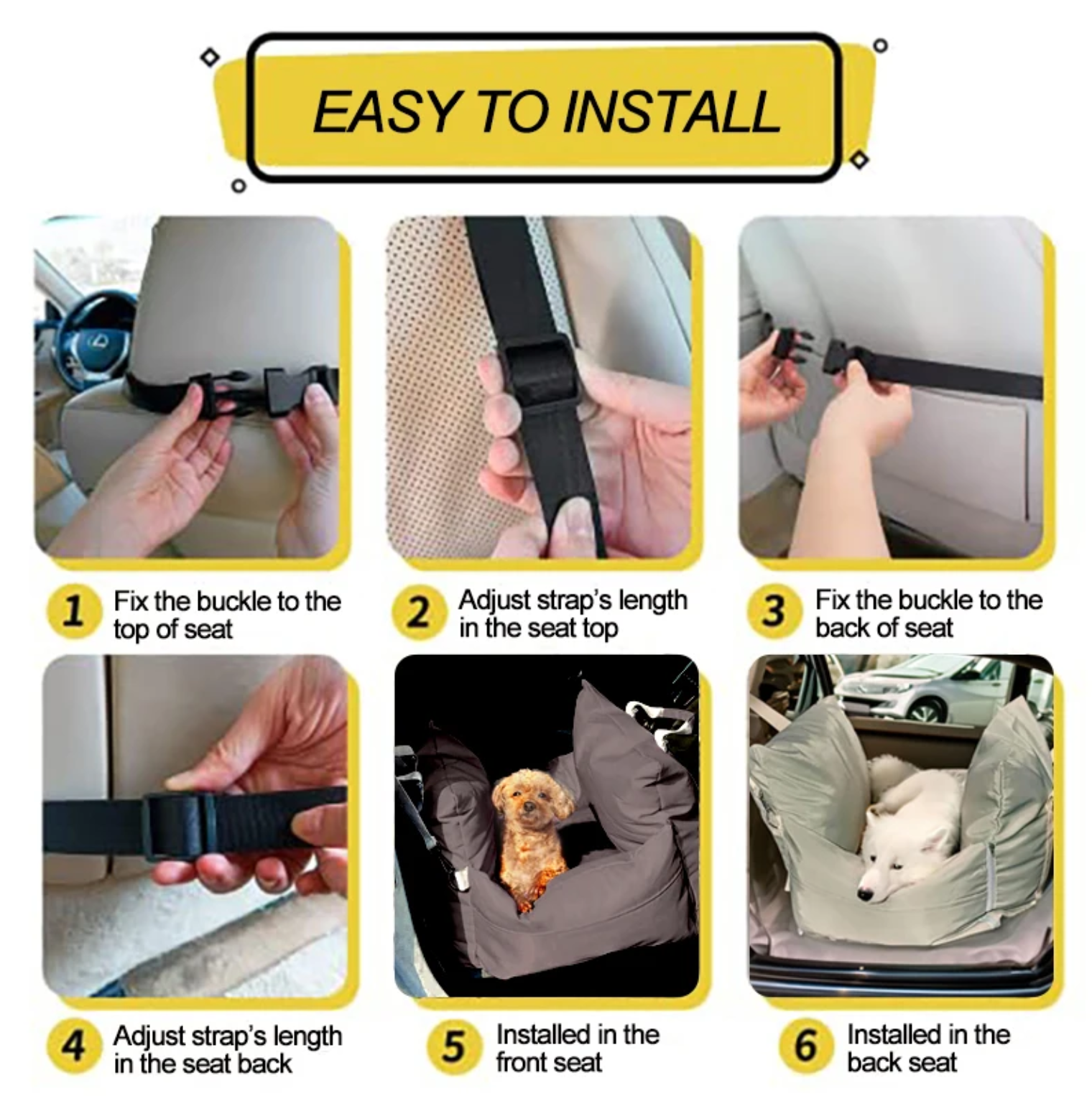 EASY TO INSTALL

1 Fix the buckle to the top of seat

2 Adjust strap's length in the seat top

3 Fix the buckle to the back of seat

4 Adjust strap's length in the seat back

5 Installed in the front seat

6 Installed in the back seat